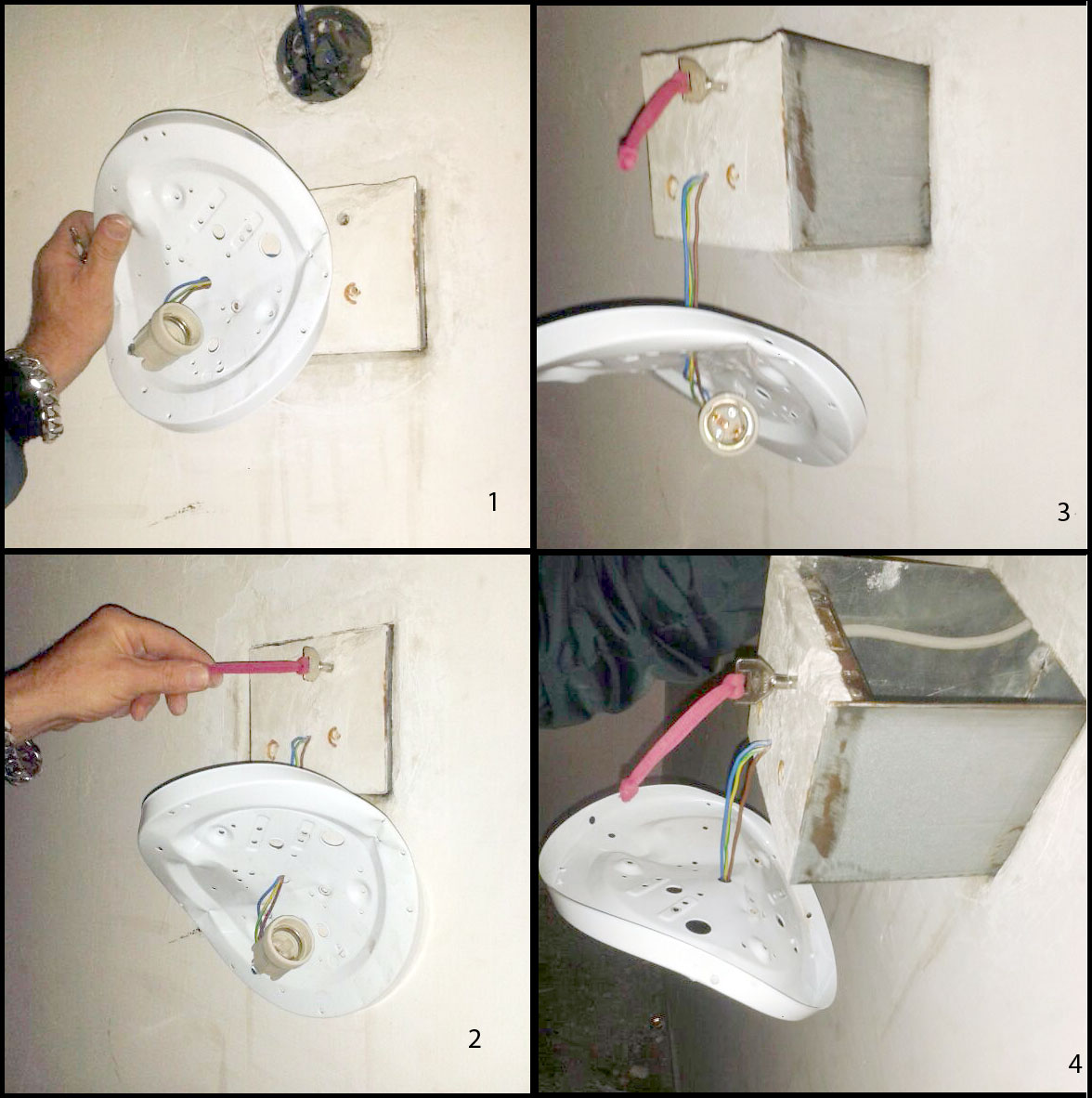 1

3

2

4