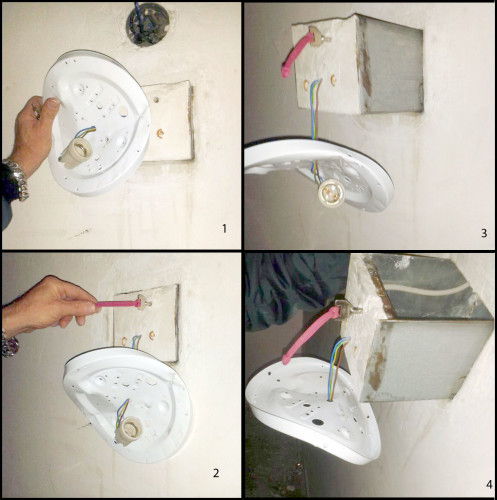 1

3

2

4